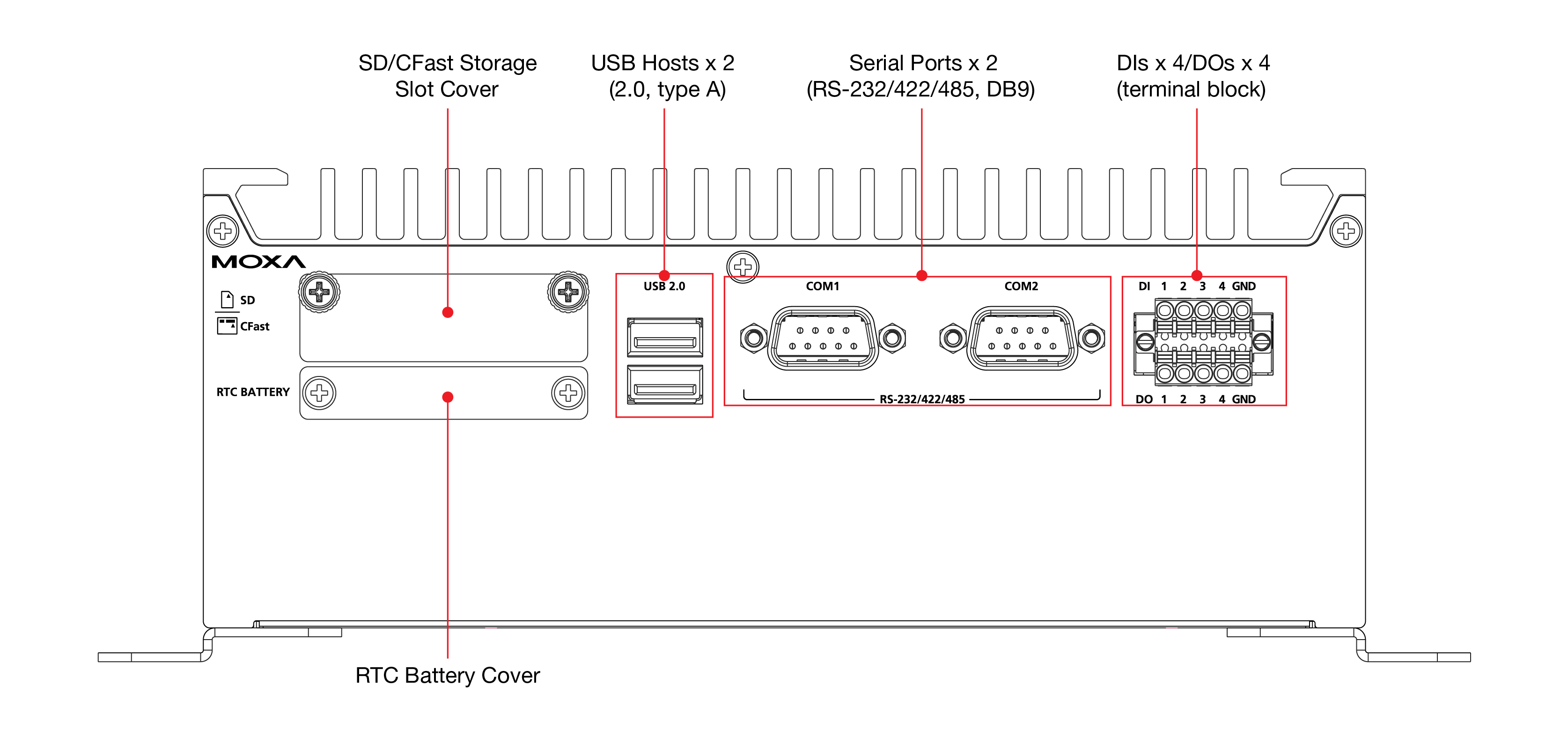 SD/CFast Storage Slot Cover

USB Hosts x 2 (2.0, type A)

Serial Ports x 2 (RS-232/422/485, DB9)

DIs x 4/DOs x 4 (terminal block)

MOXA

SD

CFast

RTC BATTERY

USB 2.0

COM1

COM2

RS-232/422/485

DI 1 2 3 4 GND

DO 1 2 3 4 GND

RTC Battery Cover