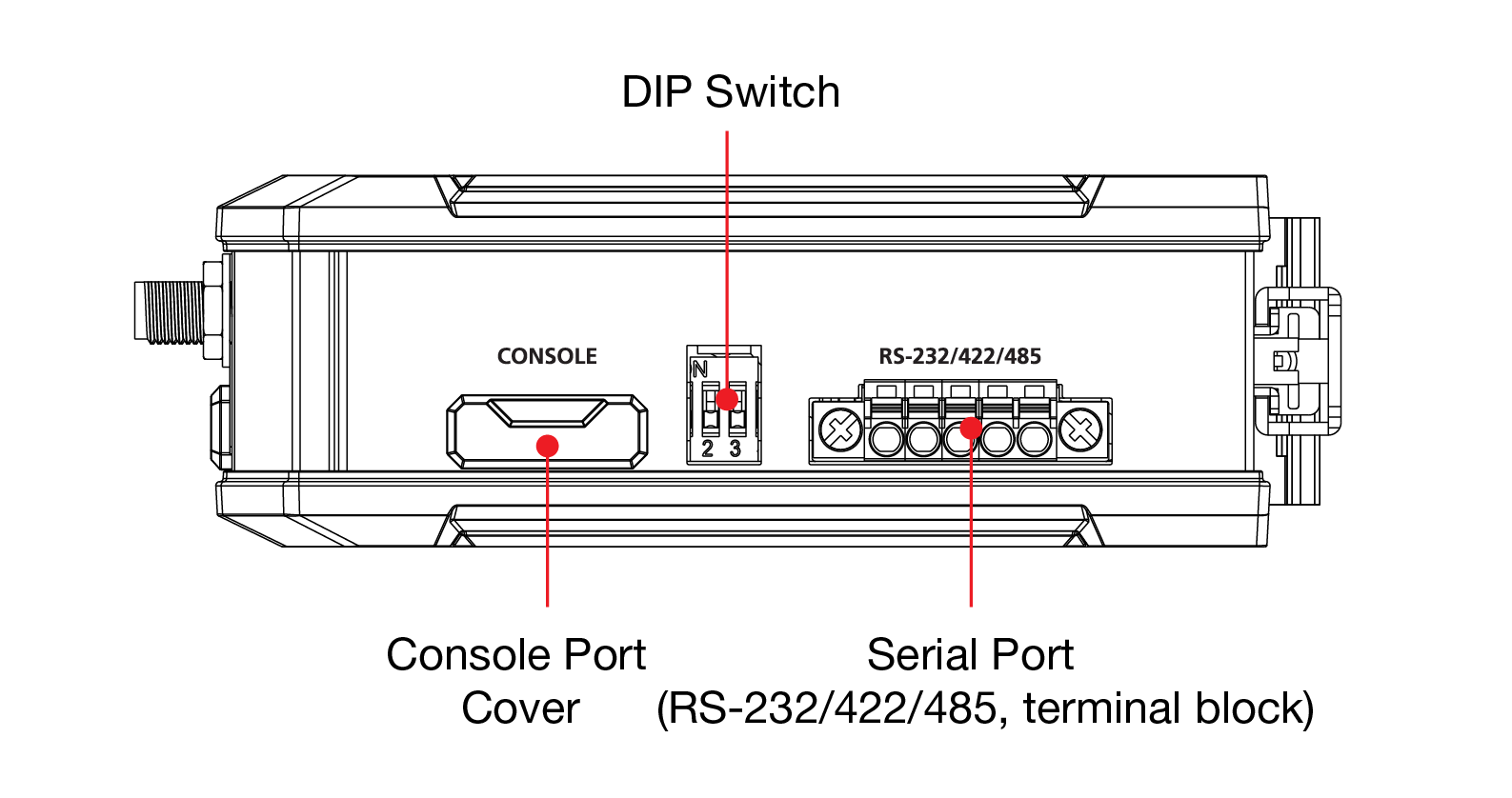 DIP Switch

CONSOLE

N
2 3

RS-232/422/485

Console Port Cover

Serial Port (RS-232/422/485, terminal block)