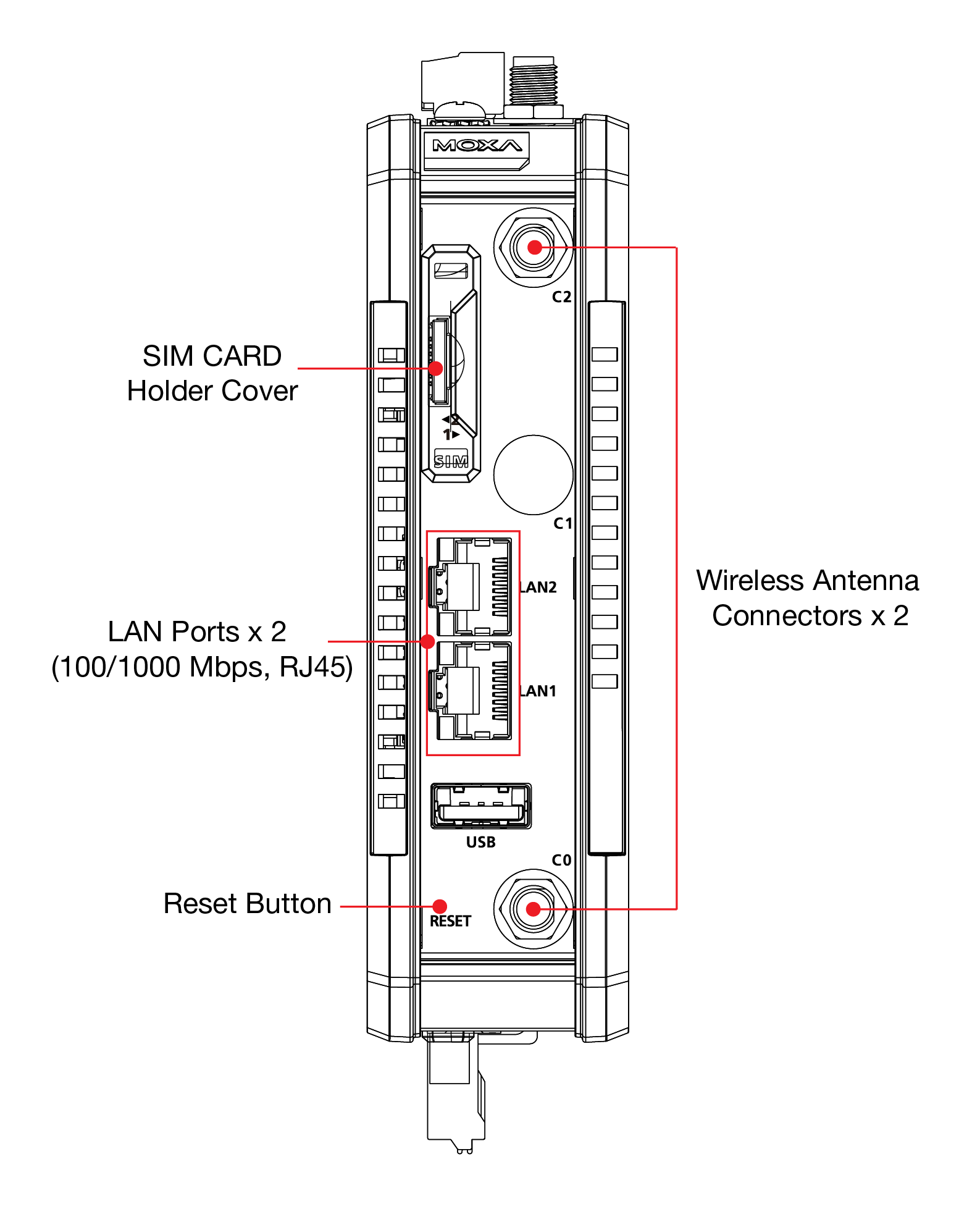 MOXA

C2

SIM CARD
Holder Cover

2
1

SIM

C1

LAN2

LAN Ports x 2
(100/1000 Mbps, RJ45)

LAN1

Wireless Antenna
Connectors x 2

USB

C0

Reset Button

RESET