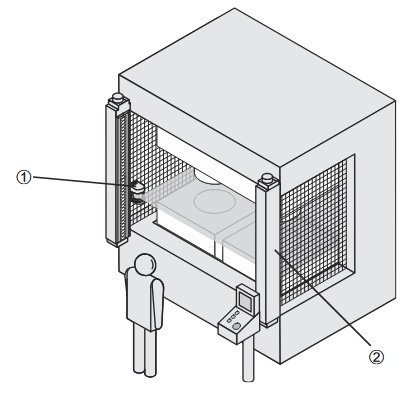 ①
②