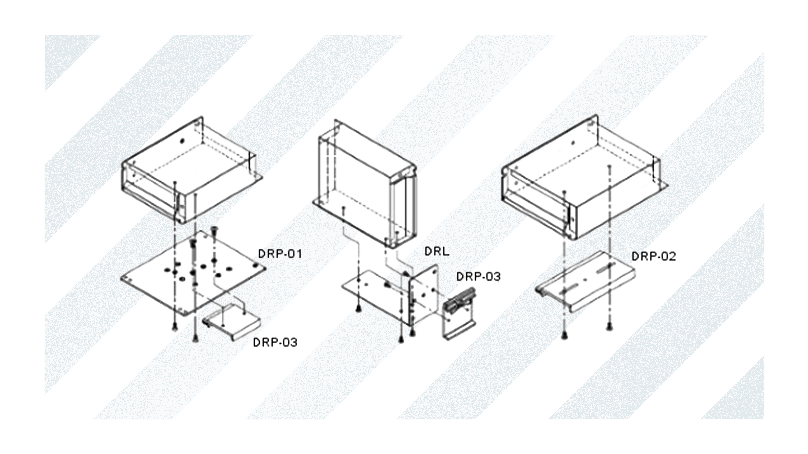 DRP-01
DRP-03
DRL
DRP-03
DRP-02